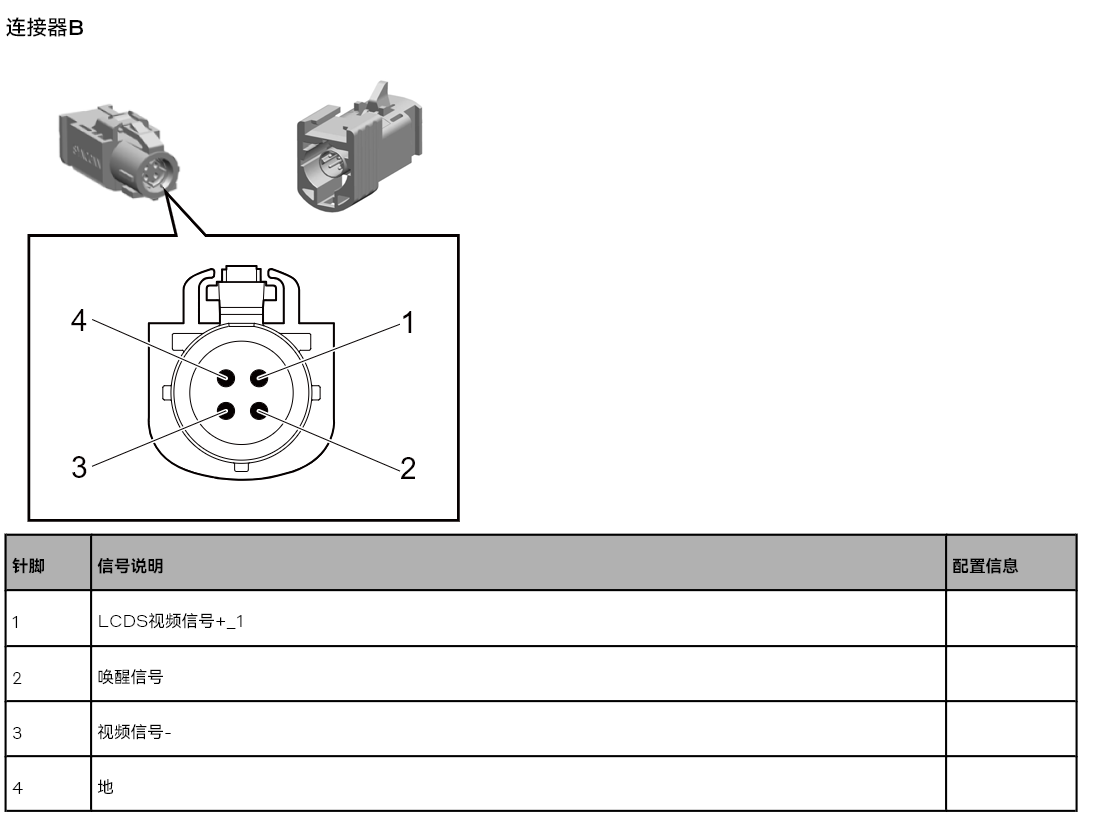 连接器B

4
1
3
2

| 针脚 | 信号说明 | 配置信息 |
|---|---|---|
| 1 | LCDS视频信号+_1 | |
| 2 | 唤醒信号 | |
| 3 | 视频信号- | |
| 4 | 地 | |