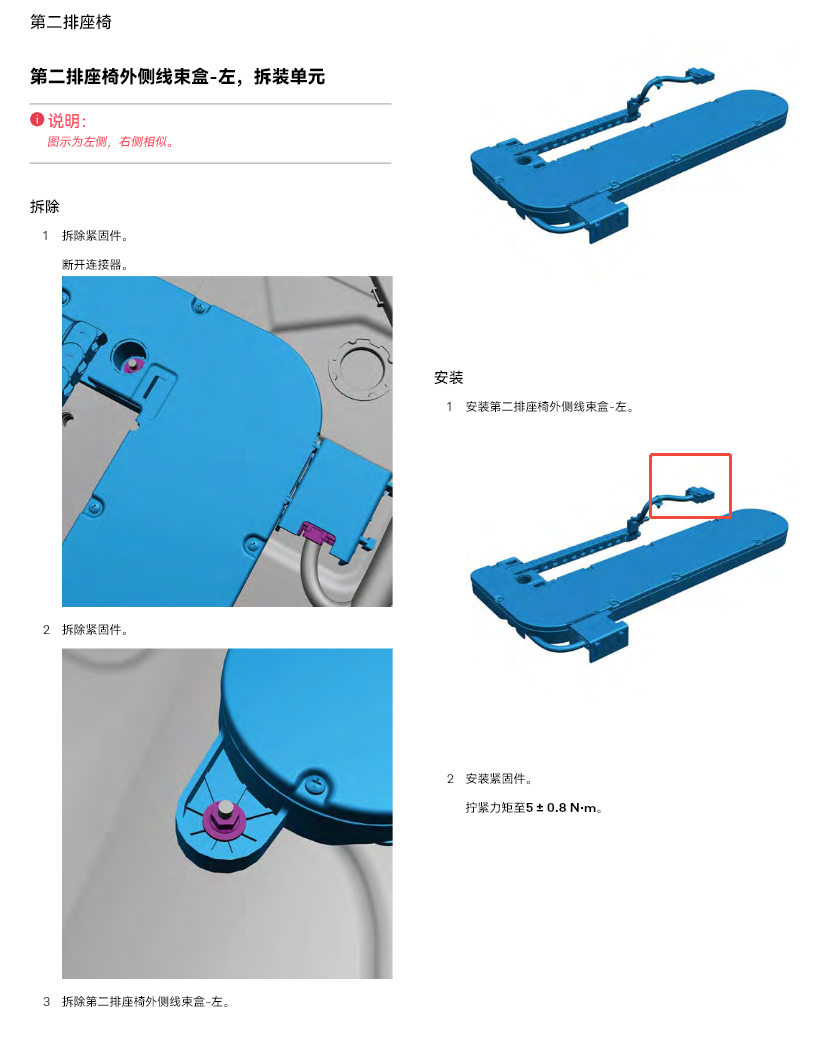 第二排座椅

第二排座椅外侧线束盒-左，拆装单元

说明：
图示为左侧，右侧相似。

拆除

1 拆除紧固件。

断开连接器。

2 拆除紧固件。

3 拆除第二排座椅外侧线束盒-左。

安装

1 安装第二排座椅外侧线束盒-左。

2 安装紧固件。

拧紧力矩至5 ± 0.8 N·m。