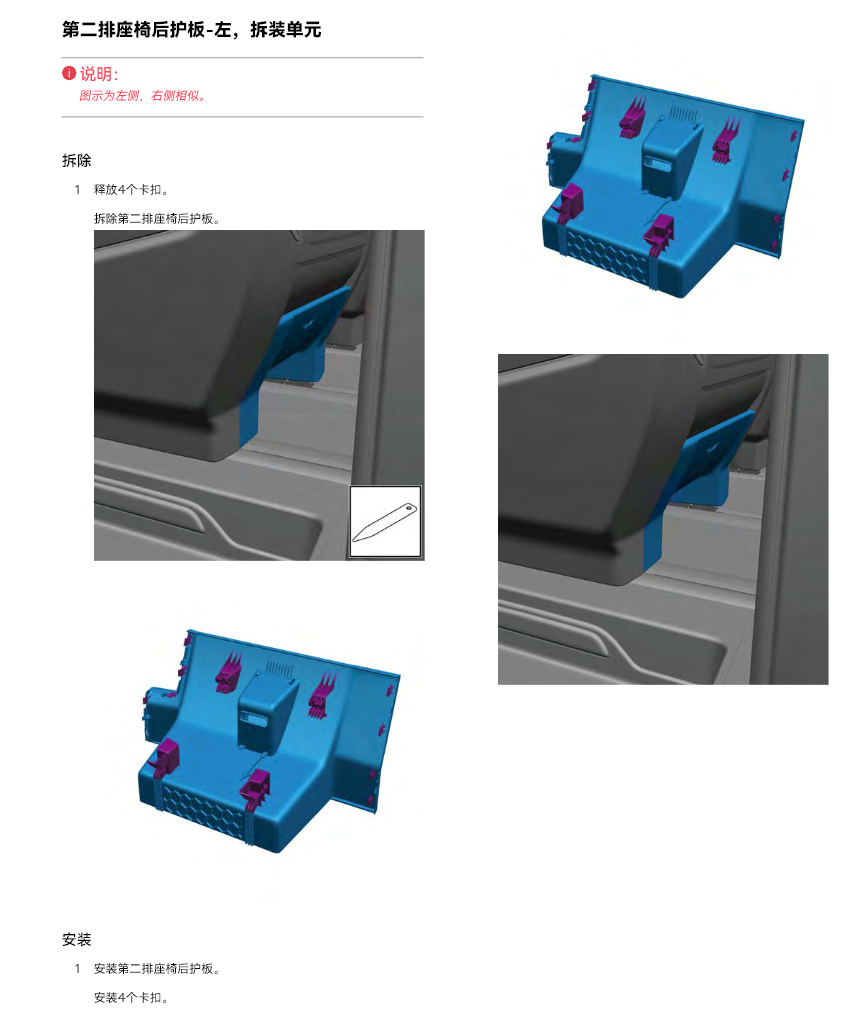 第二排座椅后护板-左，拆装单元

说明:
图示为左侧，右侧相似。

拆除

1 释放4个卡扣。

拆除第二排座椅后护板。

安装

1 安装第二排座椅后护板。

安装4个卡扣。